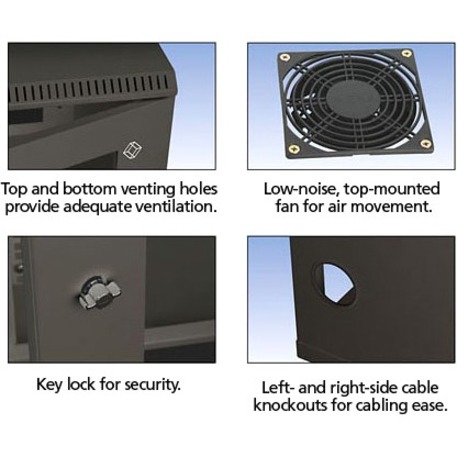 Top and bottom venting holes provide adequate ventilation.

Low-noise, top-mounted fan for air movement.

Key lock for security.

Left- and right-side cable knockouts for cabling ease.